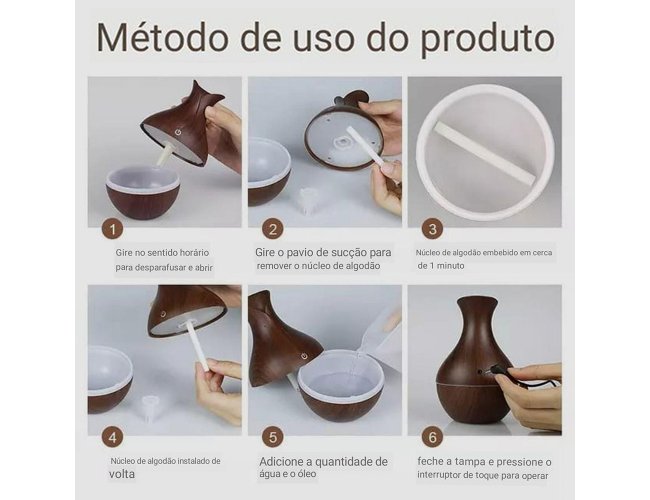 Método de uso do produto

1

Gire no sentido horário para desparafusar e abrir

2

Gire o pavio de sucção para remover o núcleo de algodão

3

Núcleo de algodão embebido em cerca de 1 minuto

4

Núcleo de algodão instalado de volta

5

Adicione a quantidade de água e o óleo

6

feche a tampa e pressione o interruptor de toque para operar